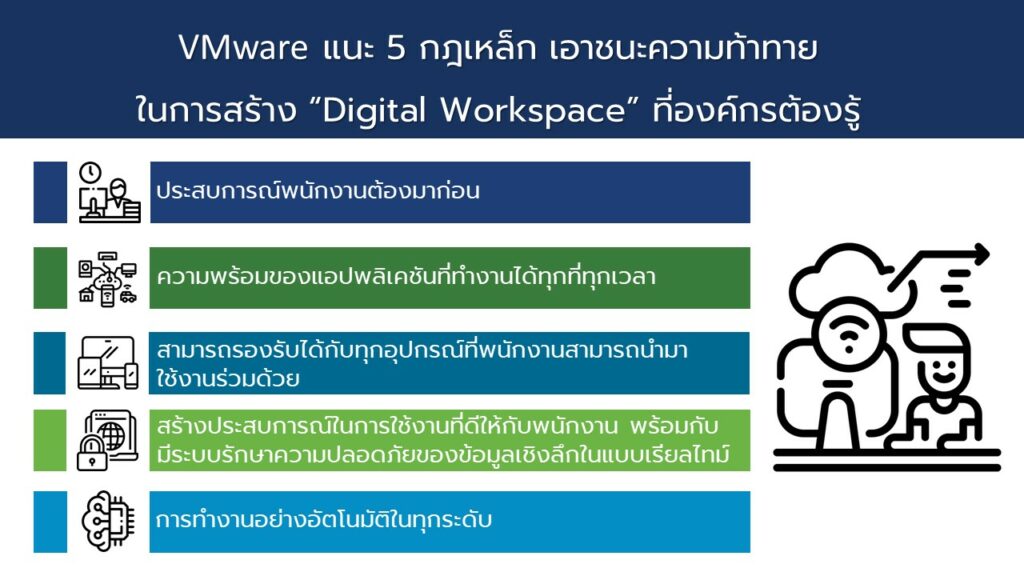 VMware แนะ 5 กฎเหล็ก เอาชนะความท้าทาย ในการสร้าง “Digital Workspace” ที่องค์กรต้องรู้

ประสบการณ์พนักงานต้องมาก่อน

ความพร้อมของแอปพลิเคชันที่ทำงานได้ทุกที่ทุกเวลา

สามารถรองรับได้กับทุกอุปกรณ์ที่พนักงานสามารถนำมาใช้งานร่วมด้วย

สร้างประสบการณ์ในการใช้งานที่ดีให้กับพนักงาน พร้อมกับมีระบบรักษาความปลอดภัยของข้อมูลเชิงลึกในแบบเรียลไทม์

การทำงานอย่างอัตโนมัติในทุกระดับ